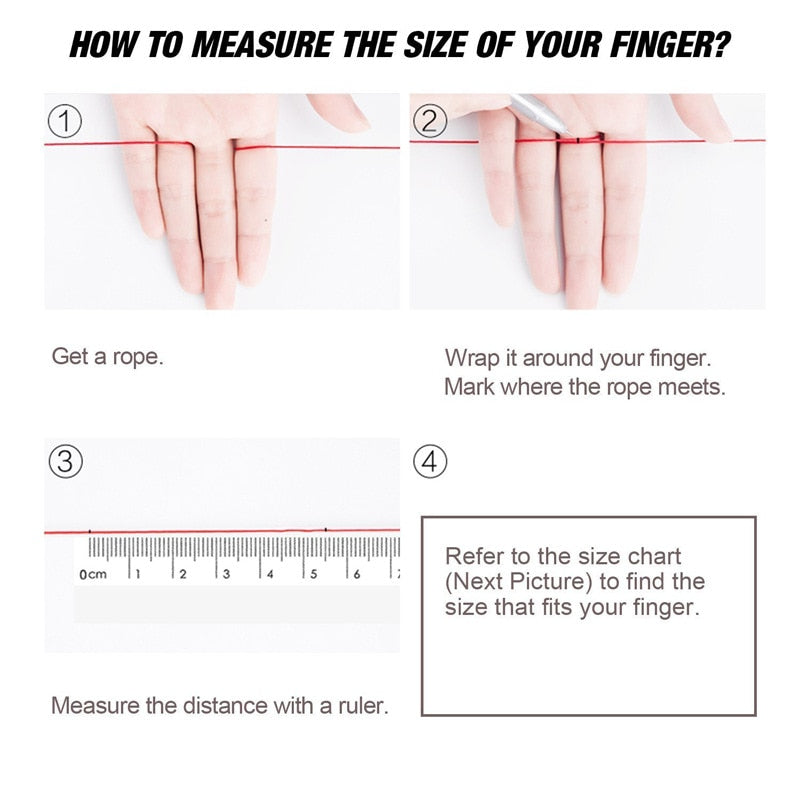 HOW TO MEASURE THE SIZE OF YOUR FINGER?

①

Get a rope.

②

Wrap it around your finger. Mark where the rope meets.

③

0cm 1 2 3 4 5 6

Measure the distance with a ruler.

④

Refer to the size chart (Next Picture) to find the size that fits your finger.